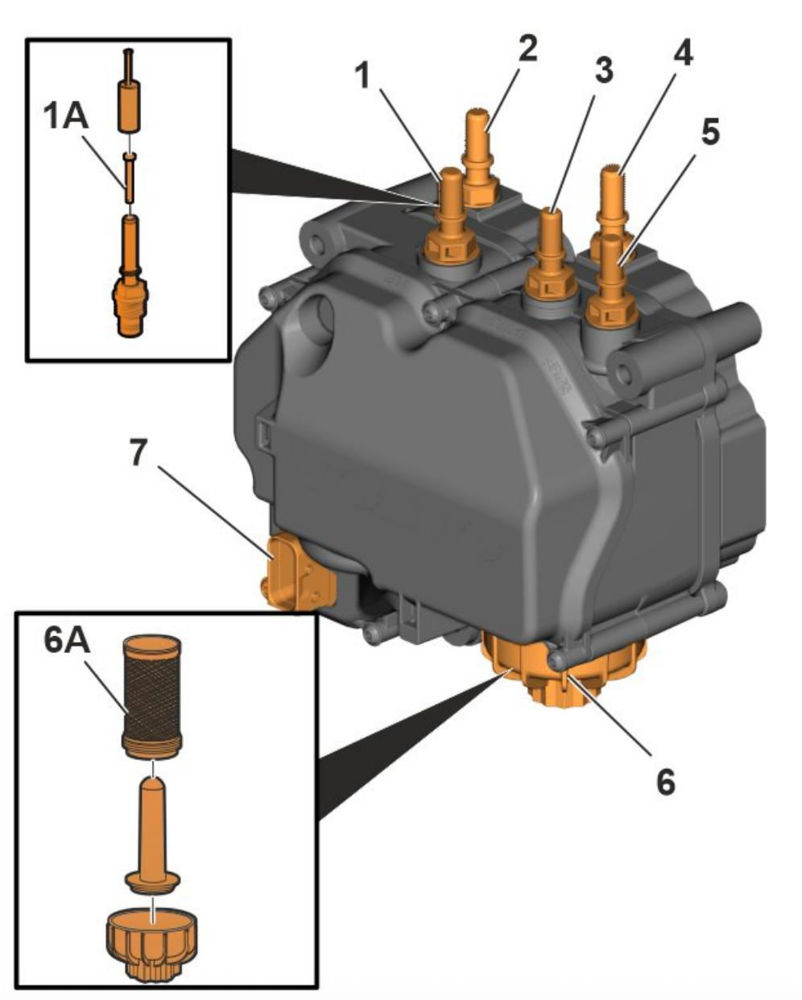 1A
1
2
3
4
5
7
6A
6