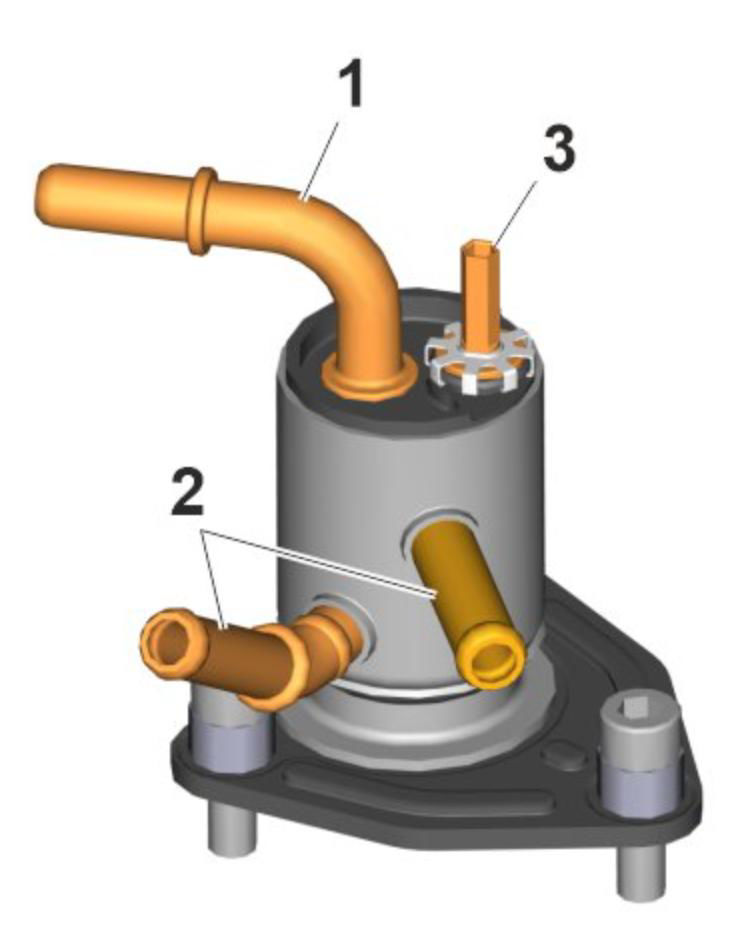 1
3
2