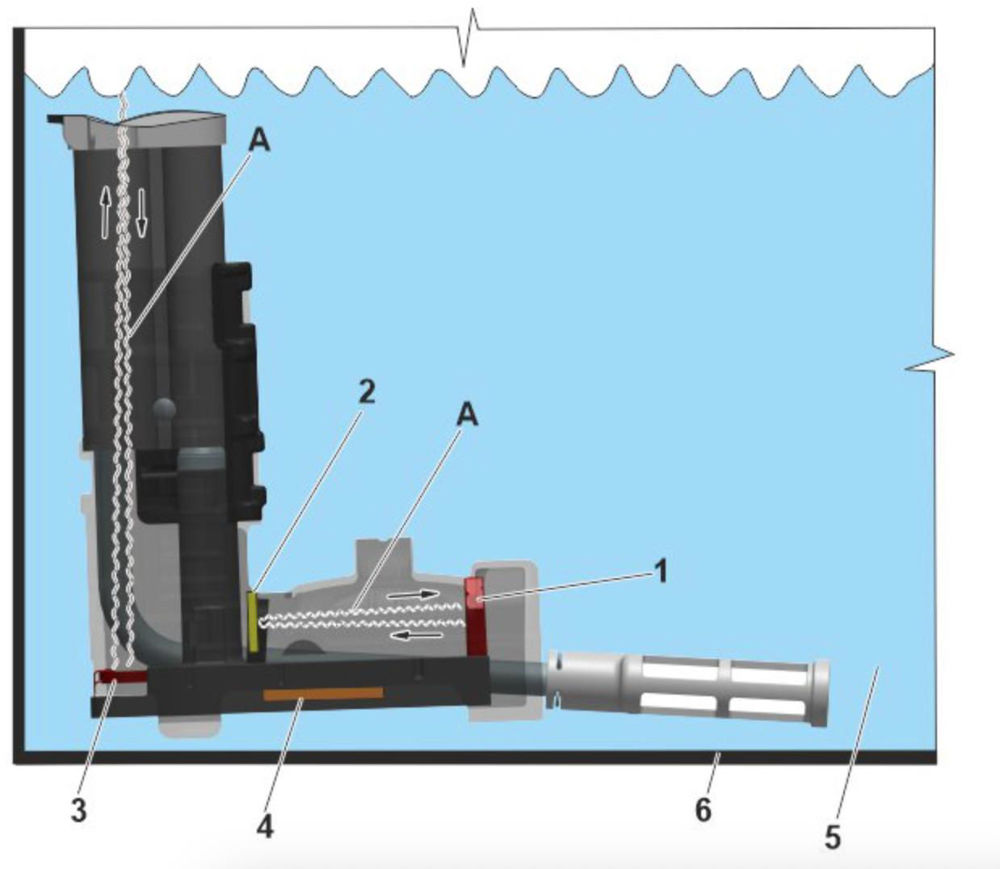 A
2
A
1
3
4
6
5