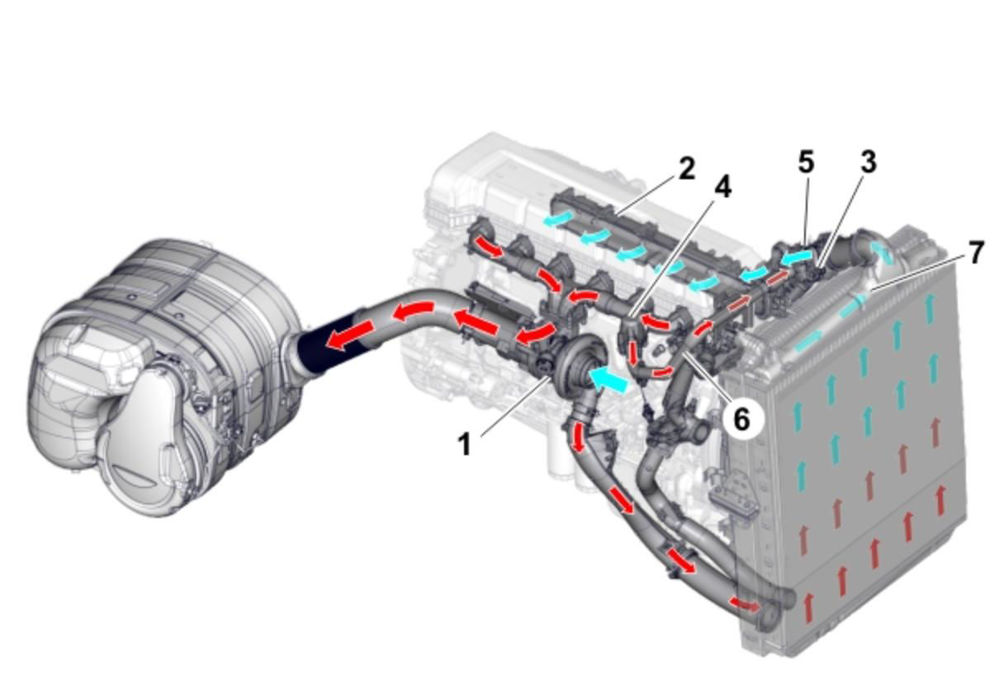 2
4
5
3
7
1
6