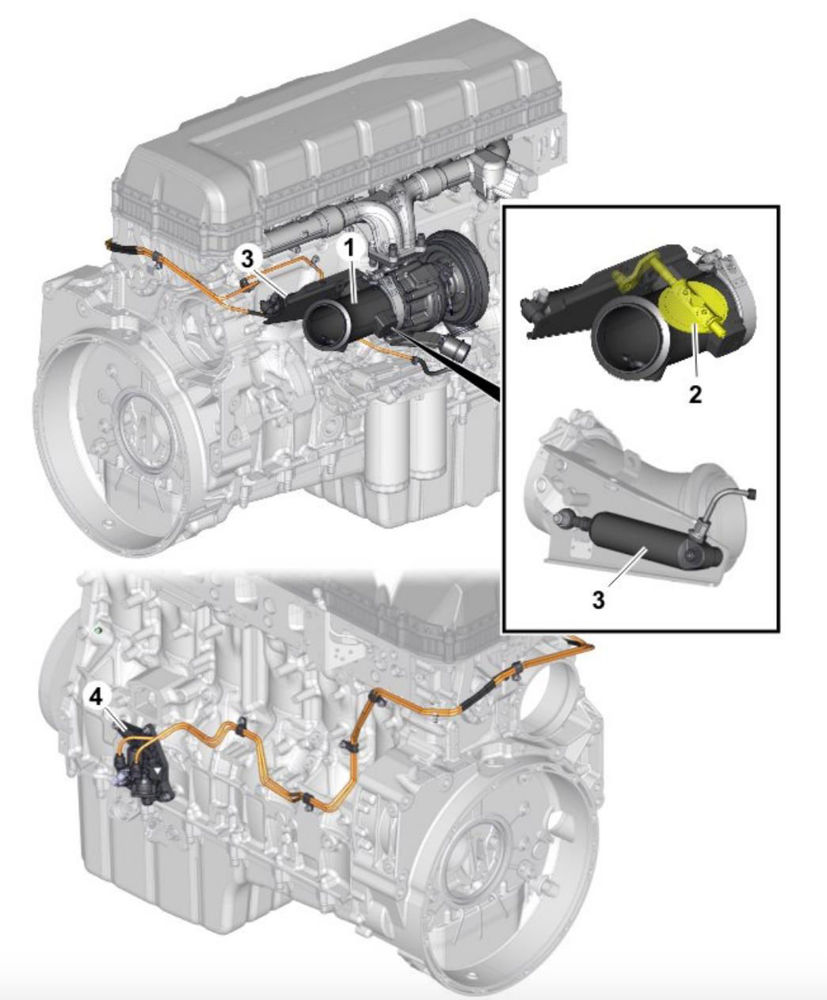 3
1
2
3
4