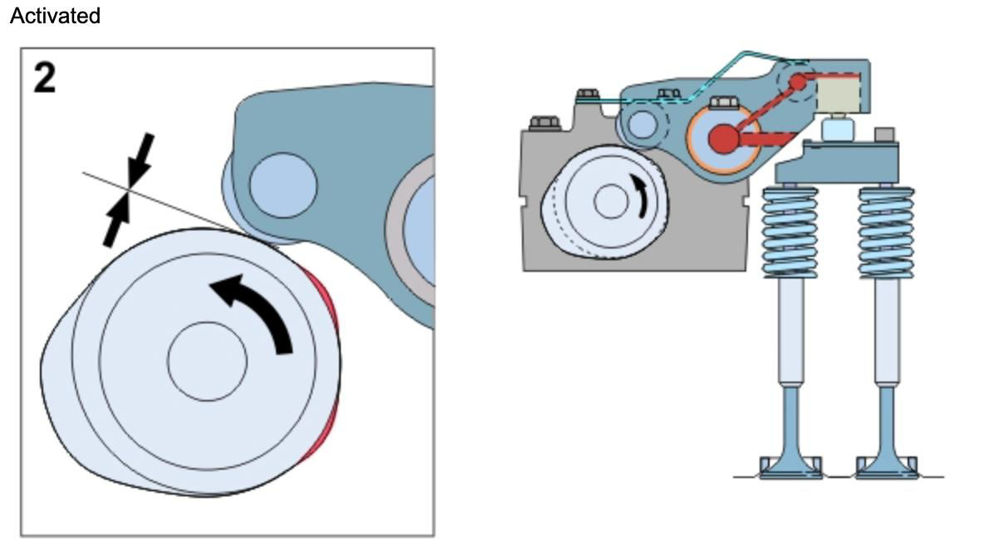 Activated

2