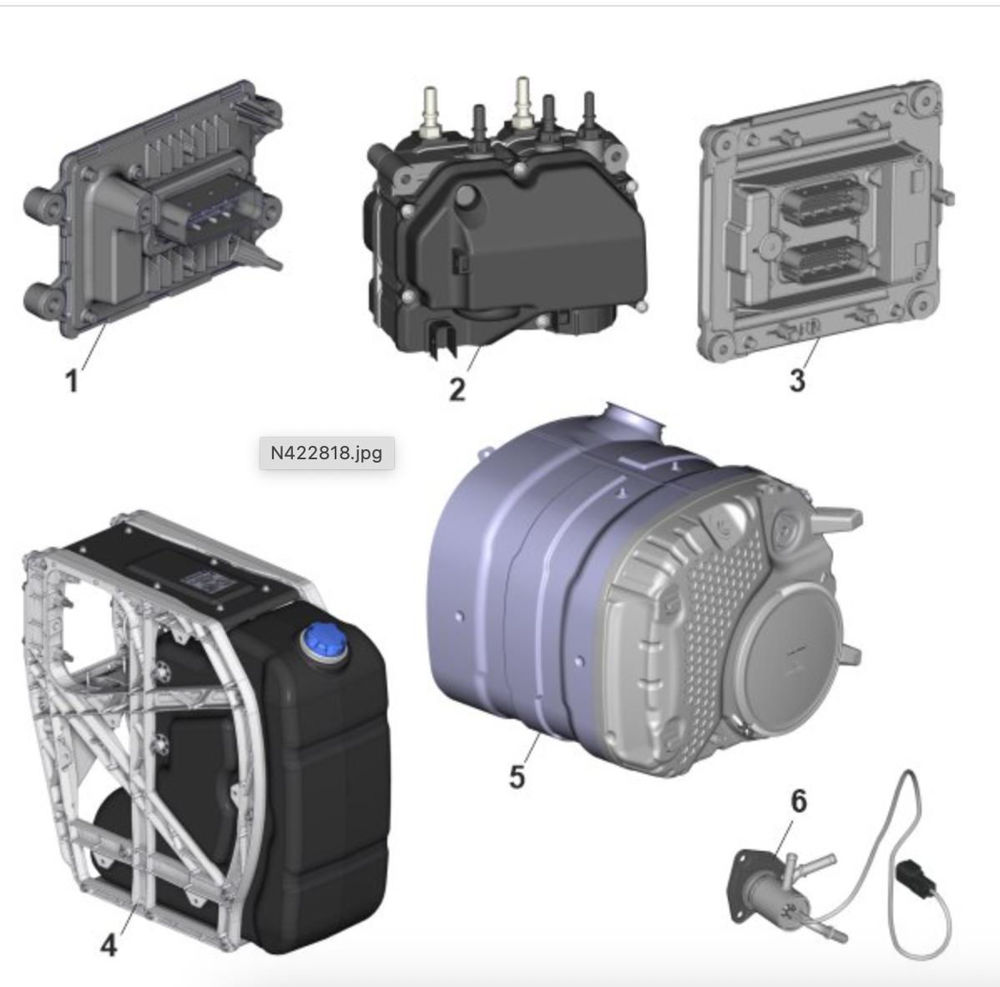 1
2
3
N422818.jpg
4
5
6