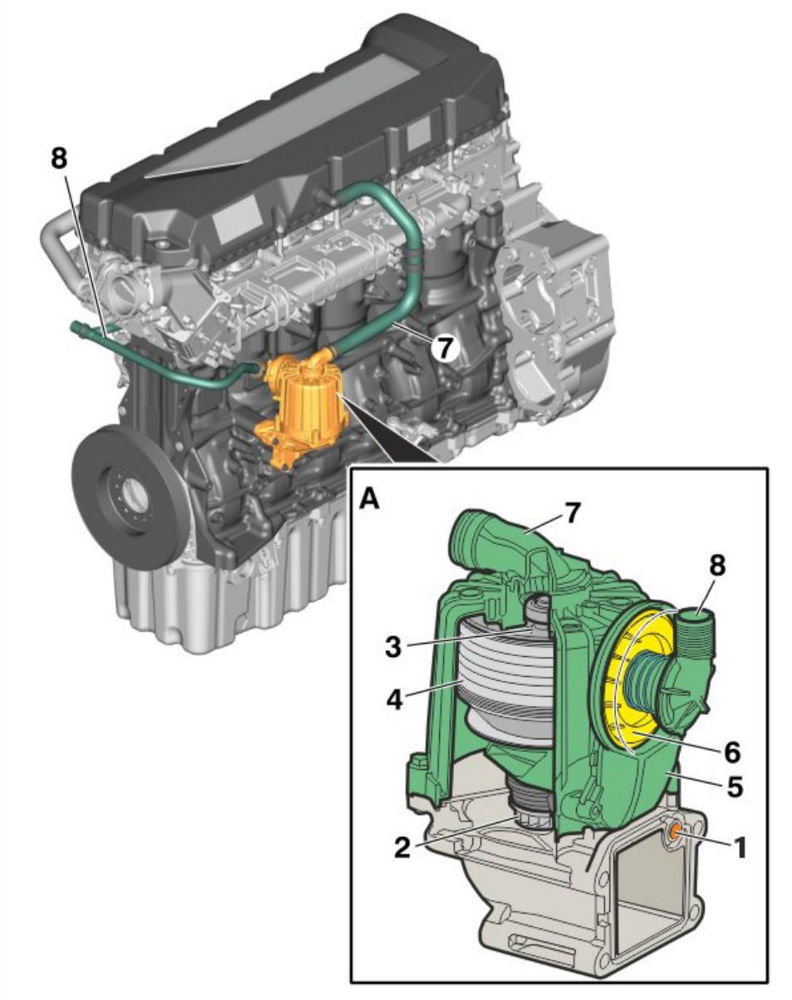 8
7
A
7
8
3
4
6
5
2
1