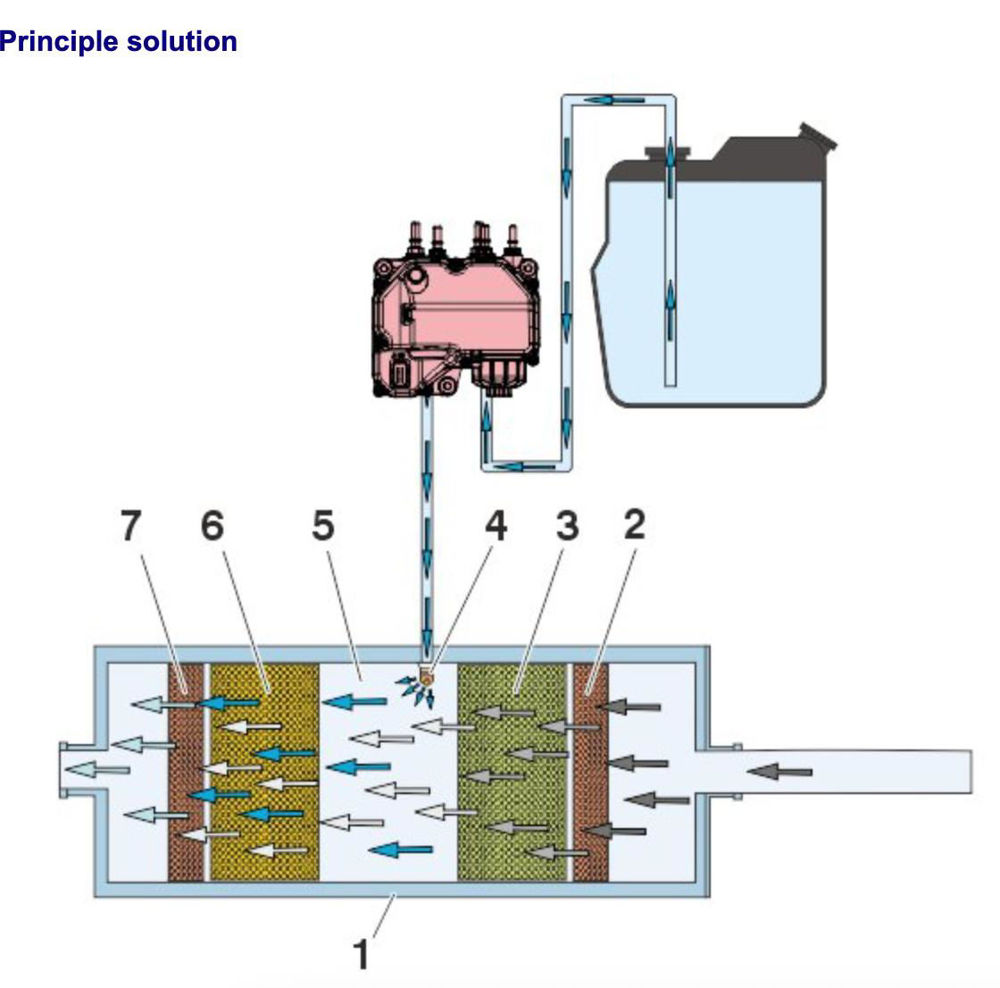 Principle solution

7 6 5 4 3 2

1