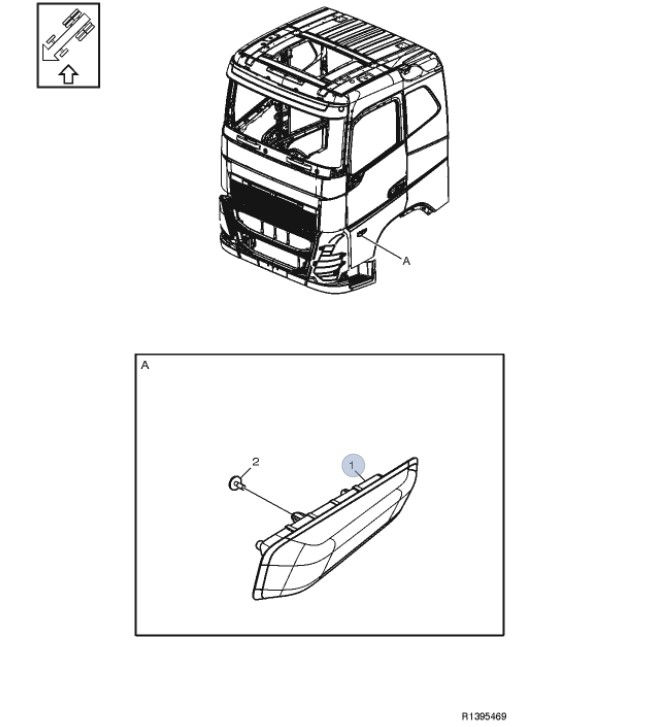 A

A

2

1

R1395469