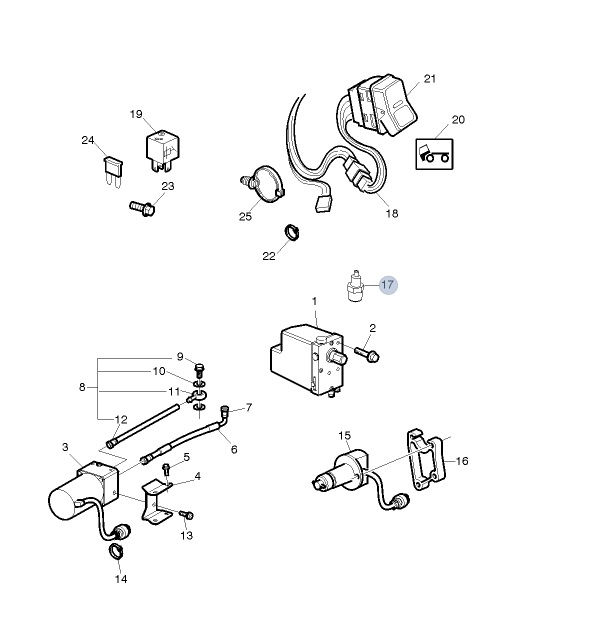 21
19
20
24
23
25
18
22
17
1
2
9
10
8
11
7
12
6
3
5
4
15
16
13
14