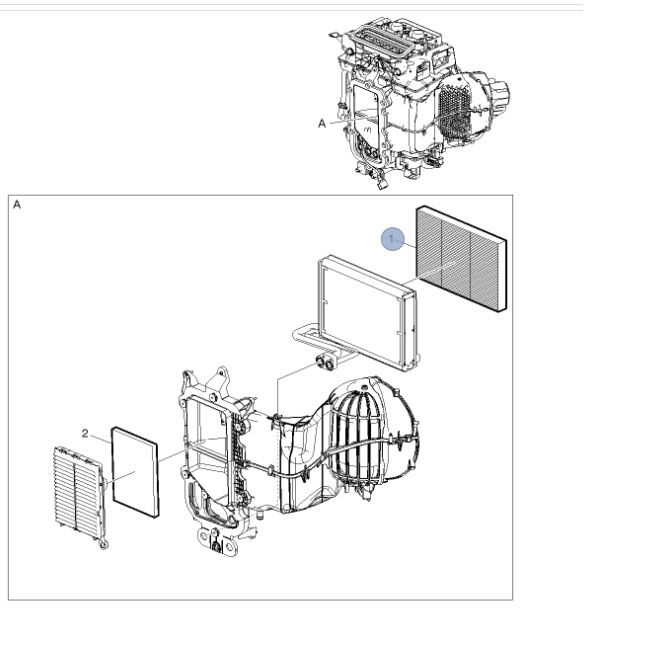 A

A

1

2