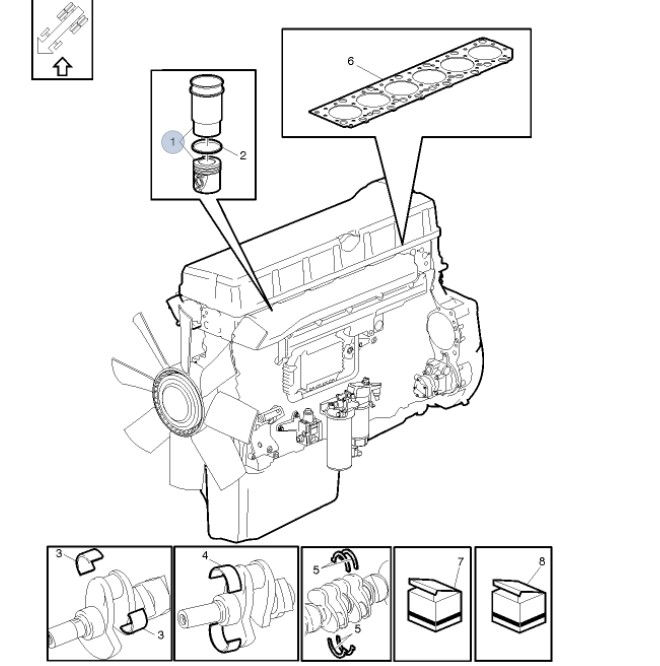 6
1
2
3
3
4
5
5
7
8