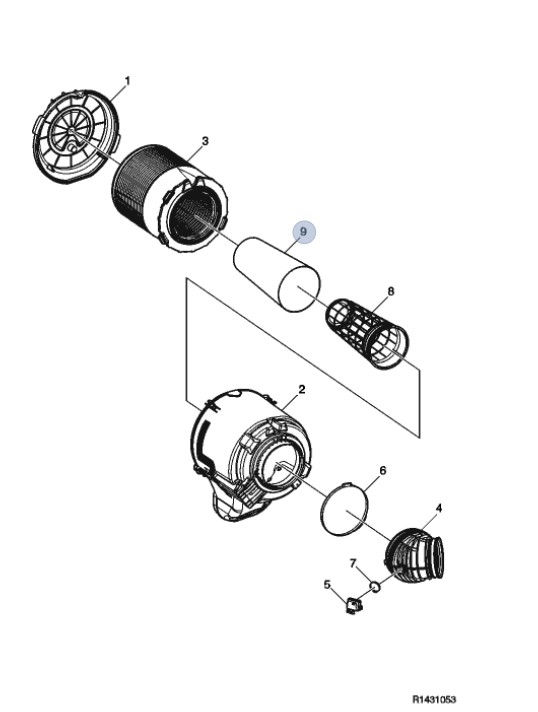 1
3
9
8
2
6
4
7
5
R1431053