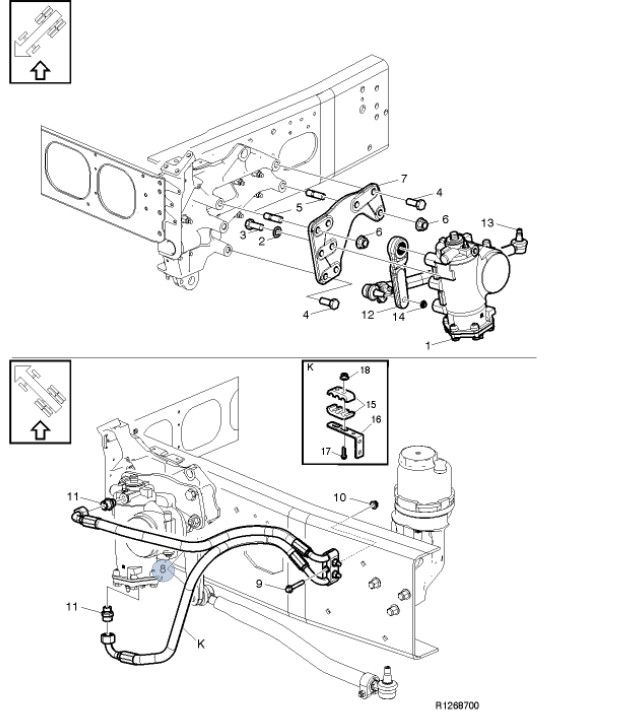 7
4
5
6
13
3
2
6
4
12
14
1
K
18
15
16
17
11
10
8
9
11
K
R1268700