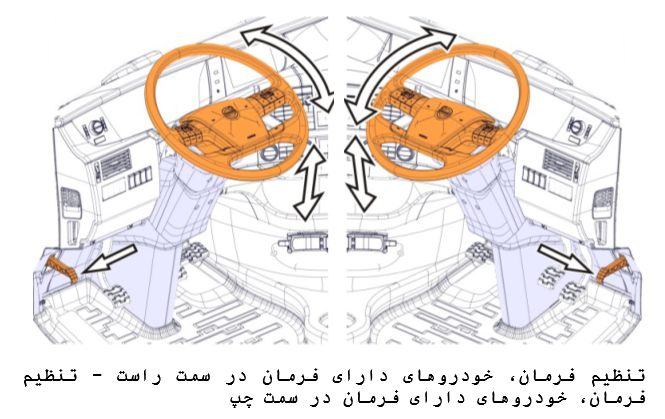 تنظیم فرمان، خودروهای دارای فرمان در سمت راست - تنظیم فرمان، خودروهای دارای فرمان در سمت چپ